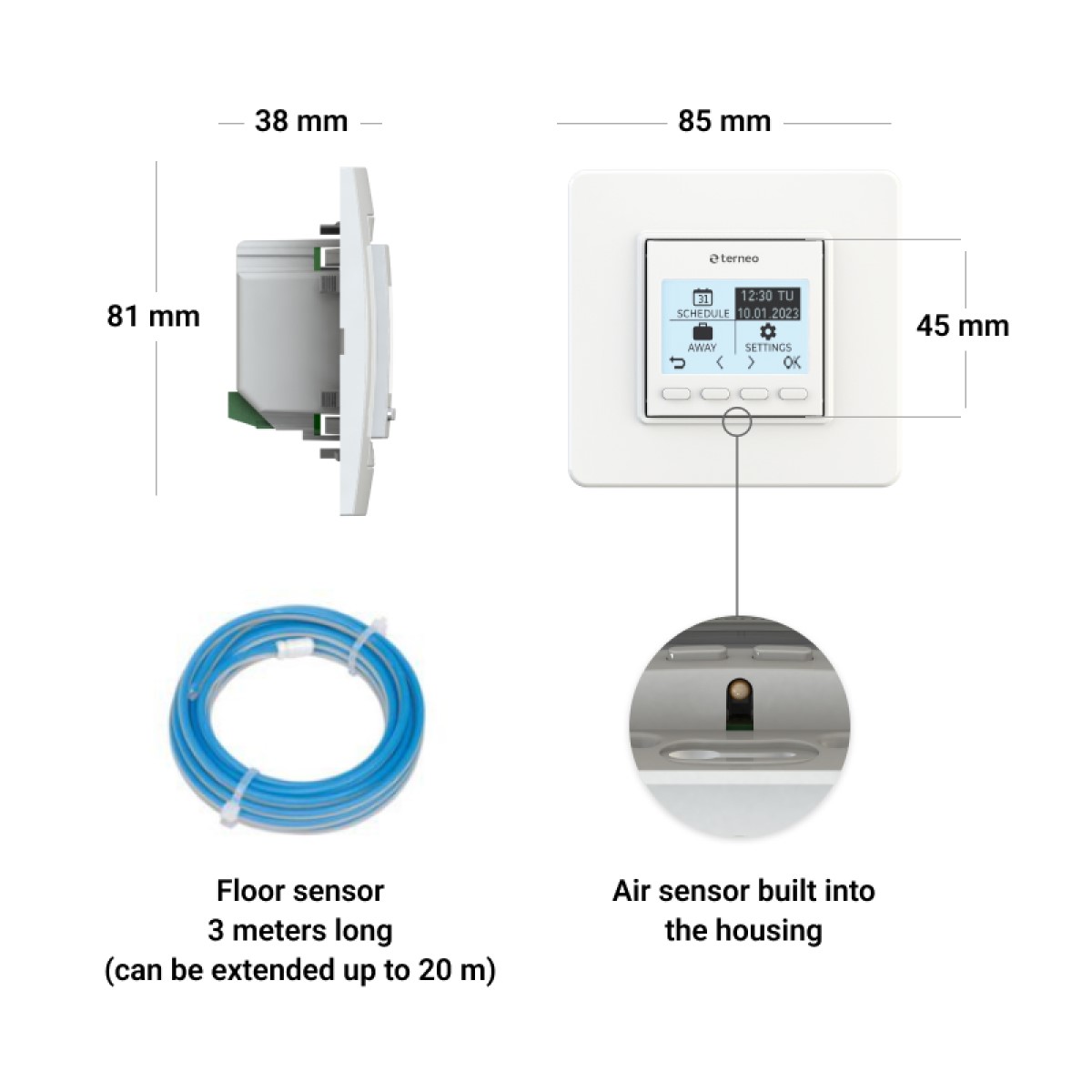 38 mm

85 mm

81 mm

terneo

31
SCHEDULE
12:30 TU
10.01.2023
AWAY
SETTINGS
OK

45 mm

Floor sensor
3 meters long
(can be extended up to 20 m)

Air sensor built into
the housing